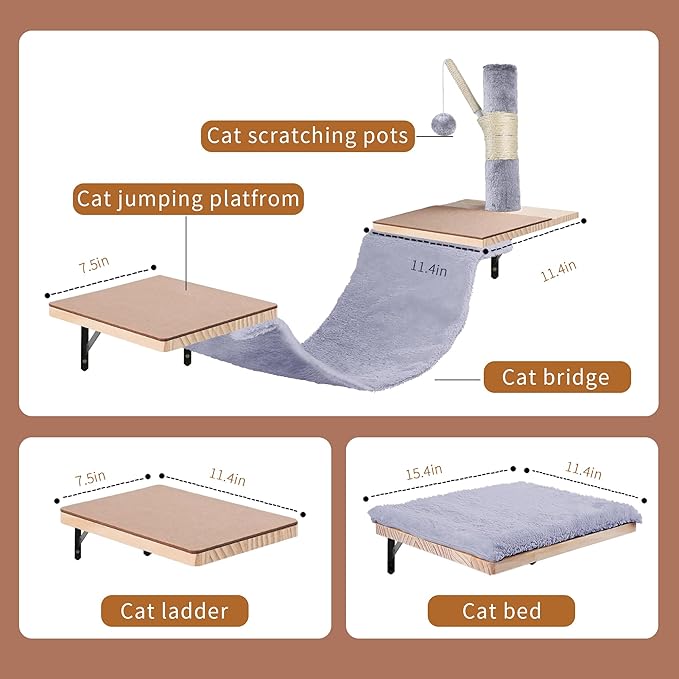 Cat scratching pots

Cat jumping platfrom

7.5in

11.4in

11.4in

Cat bridge

7.5in

11.4in

Cat ladder

15.4in

11.4in

Cat bed