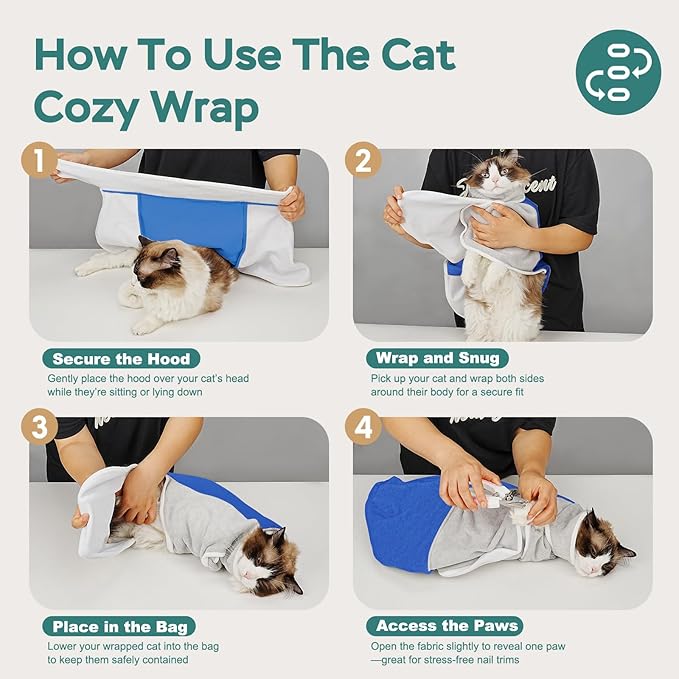 How To Use The Cat Cozy Wrap

1

Secure the Hood
Gently place the hood over your cat's head while they're sitting or lying down

2

Wrap and Snug
Pick up your cat and wrap both sides around their body for a secure fit

3

Place in the Bag
Lower your wrapped cat into the bag to keep them safely contained

4

Access the Paws
Open the fabric slightly to reveal one paw —great for stress-free nail trims