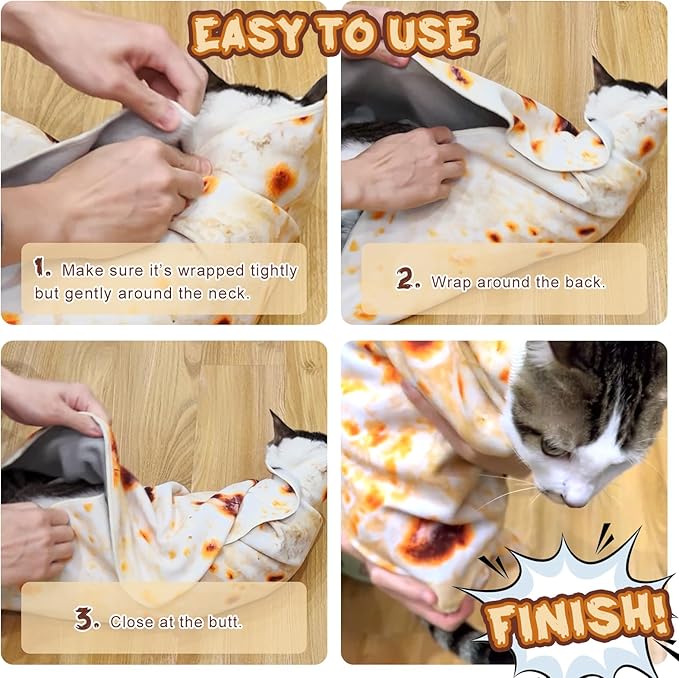 EASY TO USE

1. Make sure it's wrapped tightly but gently around the neck.

2. Wrap around the back.

3. Close at the butt.

FINISH!