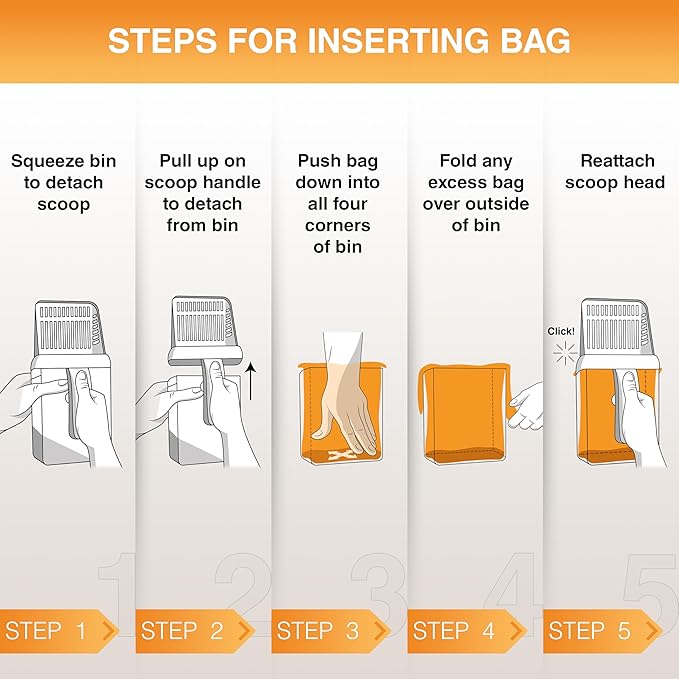 STEPS FOR INSERTING BAG

Squeeze bin to detach scoop

1

STEP 1

Pull up on scoop handle to detach from bin

2

STEP 2

Push bag down into all four corners of bin

3

STEP 3

Fold any excess bag over outside of bin

4

STEP 4

Reattach scoop head

Click!

5

STEP 5