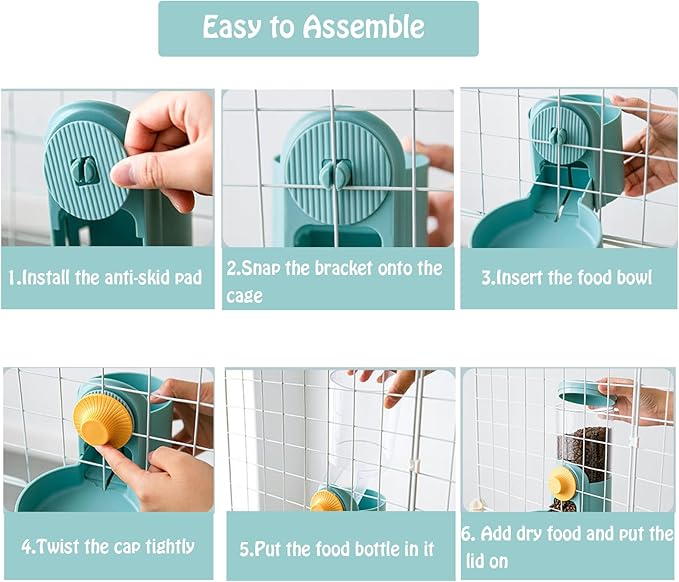 Easy to Assemble

1.Install the anti-skid pad

2.Snap the bracket onto the cage

3.Insert the food bowl

4.Twist the cap tightly

5.Put the food bottle in it

6. Add dry food and put the lid on