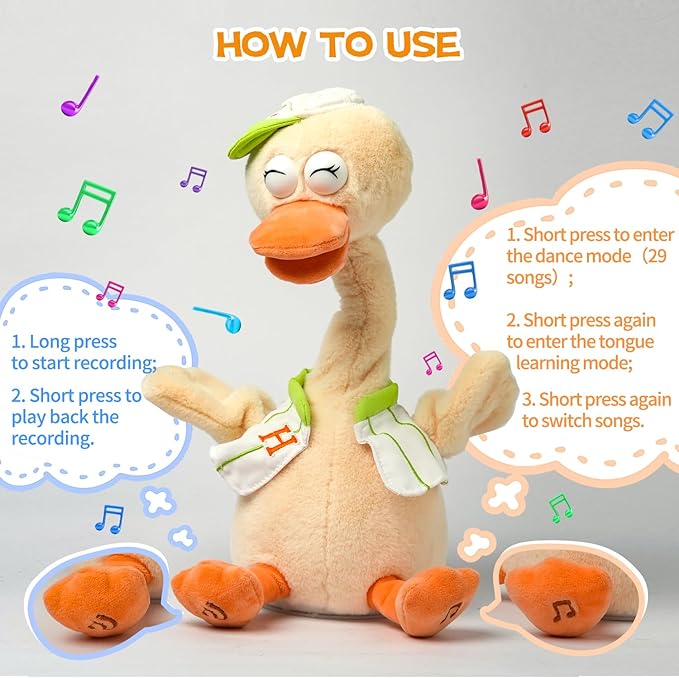 HOW TO USE

1. Long press to start recording;

2. Short press to play back the recording.

1. Short press to enter the dance mode（29 songs）；

2. Short press again to enter the tongue learning mode;

3. Short press again to switch songs.

H