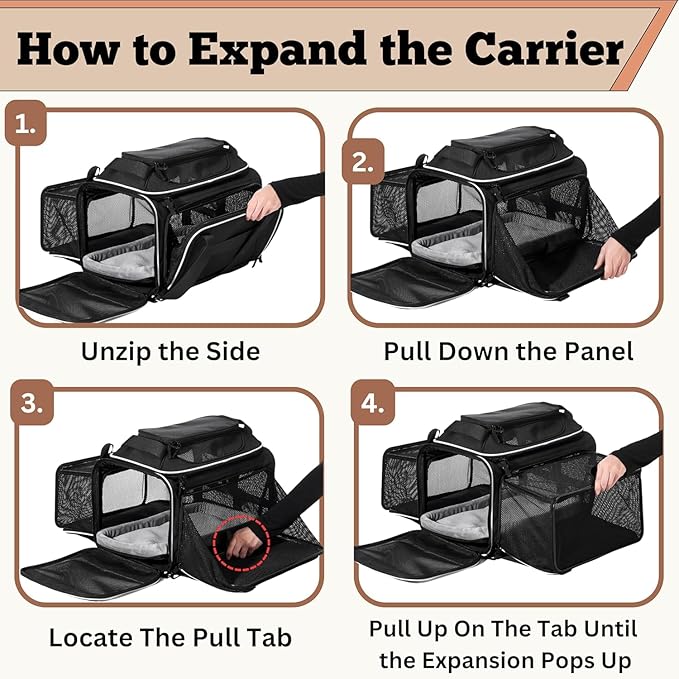 How to Expand the Carrier

1.

Unzip the Side

2.

Pull Down the Panel

3.

Locate The Pull Tab

4.

Pull Up On The Tab Until the Expansion Pops Up