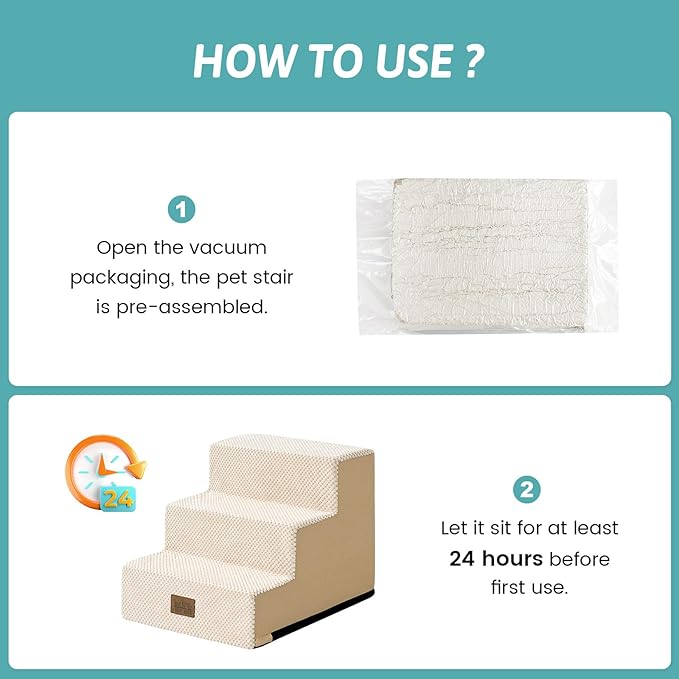 HOW TO USE ?

1
Open the vacuum packaging, the pet stair is pre-assembled.

24

2
Let it sit for at least 24 hours before first use.