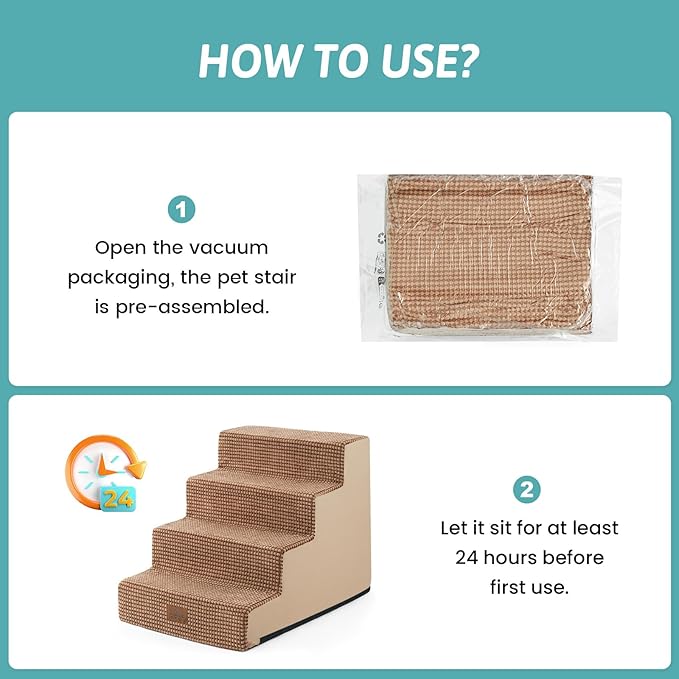 HOW TO USE?

1

Open the vacuum packaging, the pet stair is pre-assembled.

24

2

Let it sit for at least 24 hours before first use.