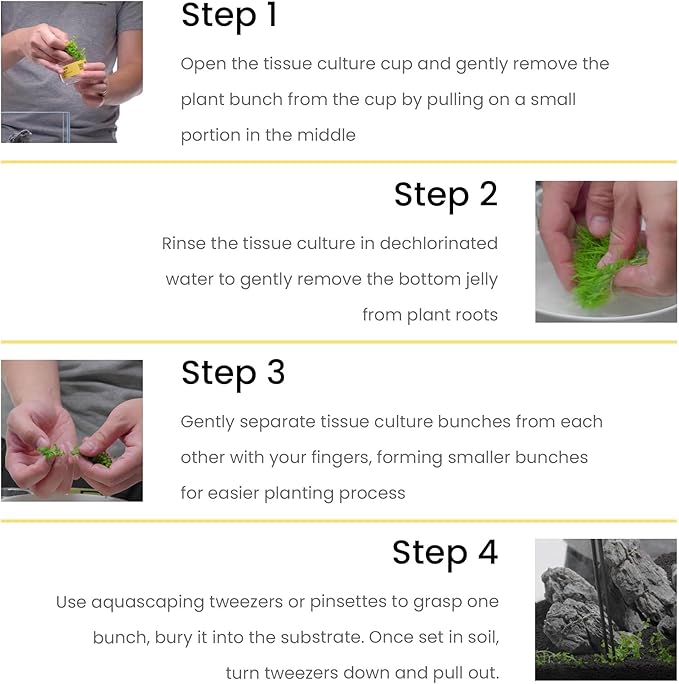 Step 1

Open the tissue culture cup and gently remove the plant bunch from the cup by pulling on a small portion in the middle

Step 2

Rinse the tissue culture in dechlorinated water to gently remove the bottom jelly from plant roots

Step 3

Gently separate tissue culture bunches from each other with your fingers, forming smaller bunches for easier planting process

Step 4

Use aquascaping tweezers or pinsettes to grasp one bunch, bury it into the substrate. Once set in soil, turn tweezers down and pull out.