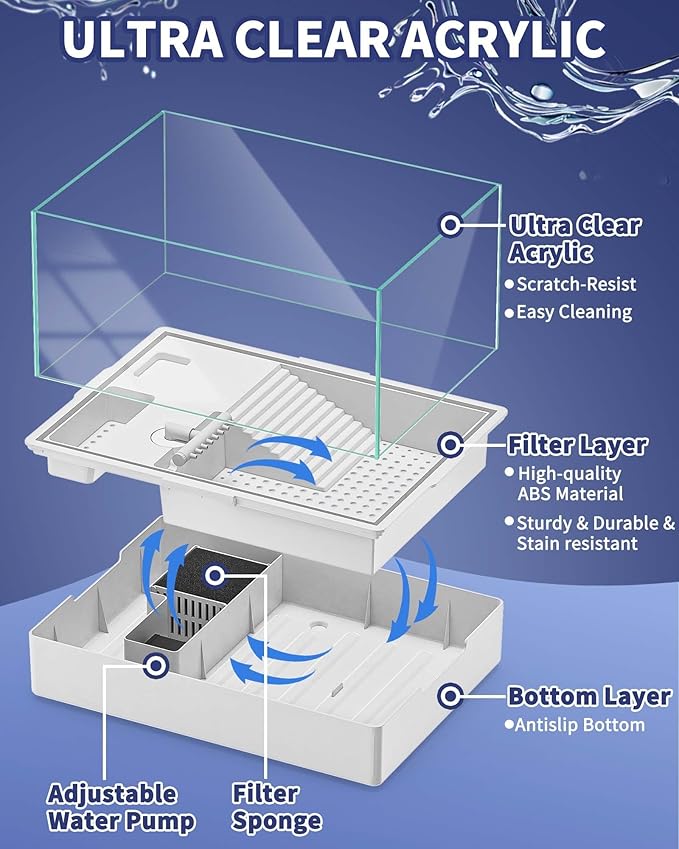 ULTRA CLEAR ACRYLIC

Ultra Clear Acrylic
• Scratch-Resist
• Easy Cleaning

Filter Layer
• High-quality ABS Material
• Sturdy & Durable & Stain resistant

Bottom Layer
• Antislip Bottom

Adjustable Water Pump

Filter Sponge