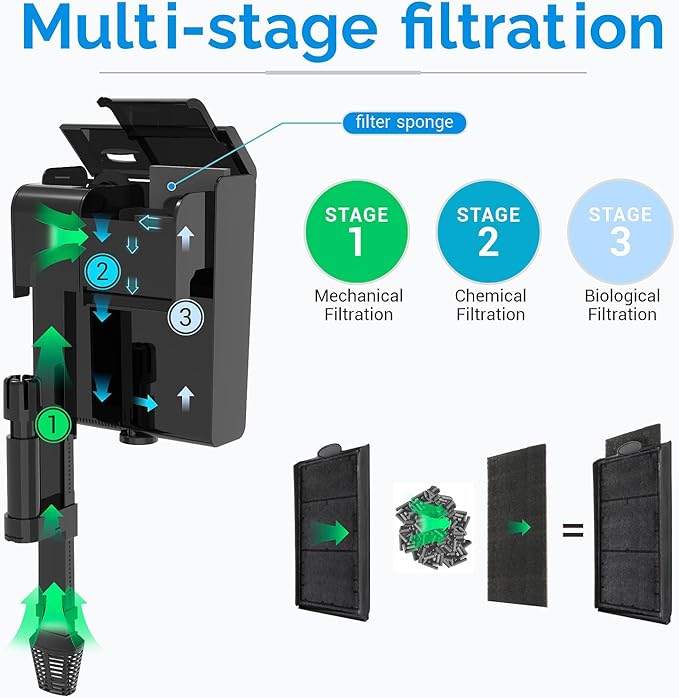 Multi-stage filtration

filter sponge

2

3

1

STAGE
1
Mechanical Filtration

STAGE
2
Chemical Filtration

STAGE
3
Biological Filtration

=