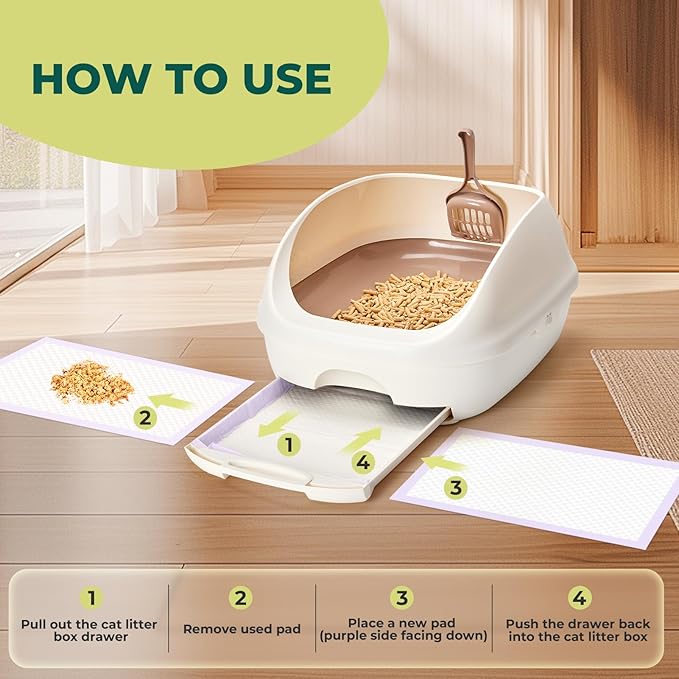 HOW TO USE

2

1

4

3

1
Pull out the cat litter box drawer

2
Remove used pad

3
Place a new pad (purple side facing down)

4
Push the drawer back into the cat litter box