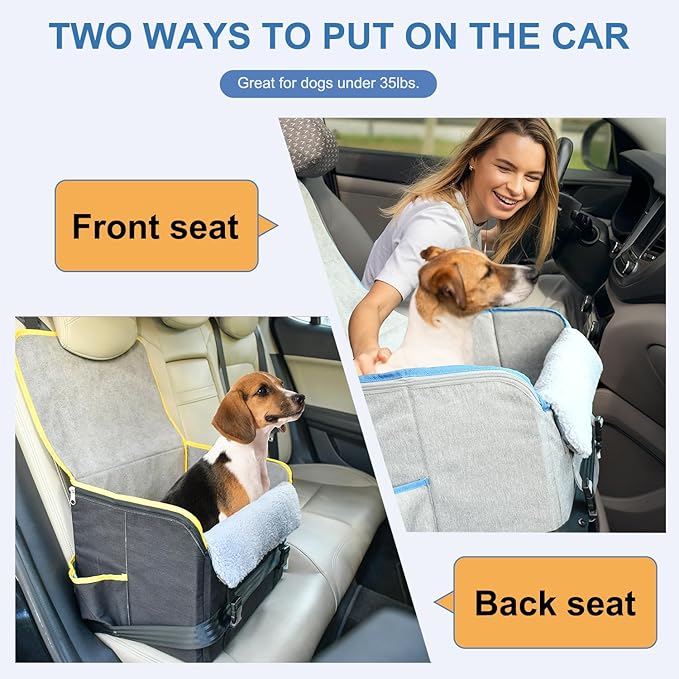 TWO WAYS TO PUT ON THE CAR

Great for dogs under 35lbs.

Front seat

Back seat