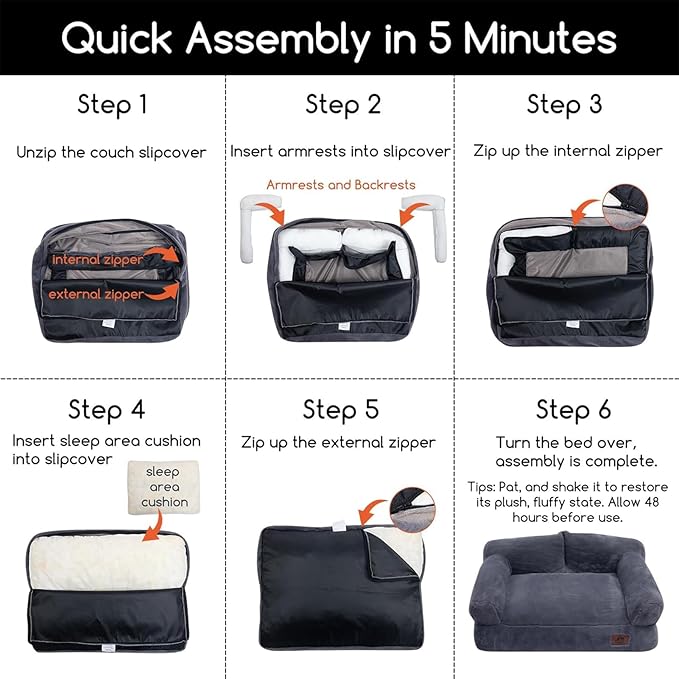 Quick Assembly in 5 Minutes

Step 1

Unzip the couch slipcover

internal zipper

external zipper

Step 2

Insert armrests into slipcover

Armrests and Backrests

Step 3

Zip up the internal zipper

Step 4

Insert sleep area cushion into slipcover

sleep area cushion

Step 5

Zip up the external zipper

Step 6

Turn the bed over, assembly is complete.

Tips: Pat, and shake it to restore its plush, fluffy state. Allow 48 hours before use.