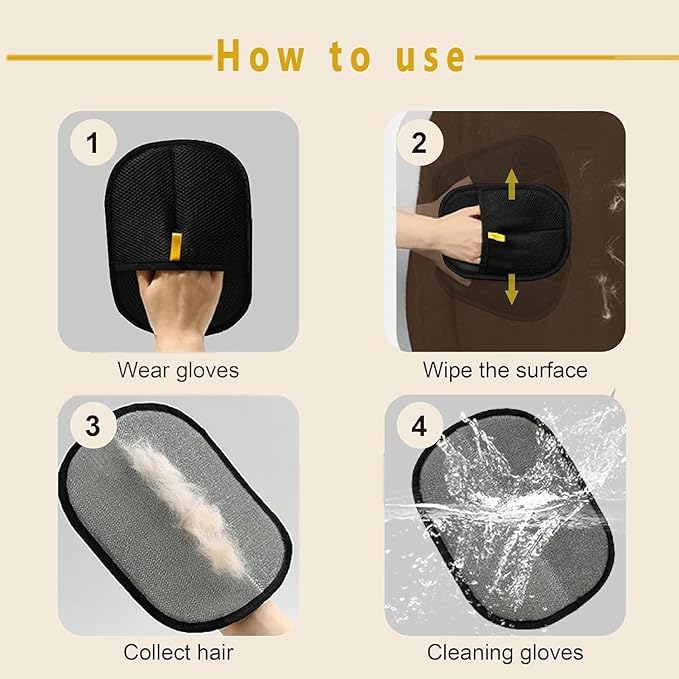 How to use

1

Wear gloves

2

Wipe the surface

3

Collect hair

4

Cleaning gloves