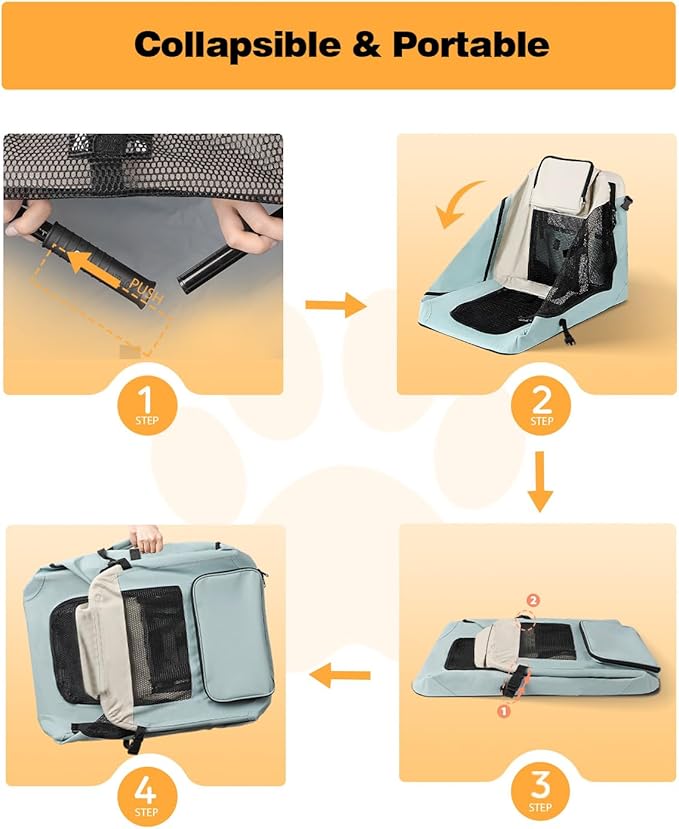 Collapsible & Portable

PUSH

1
STEP

2
STEP

2

1

3
STEP

4
STEP