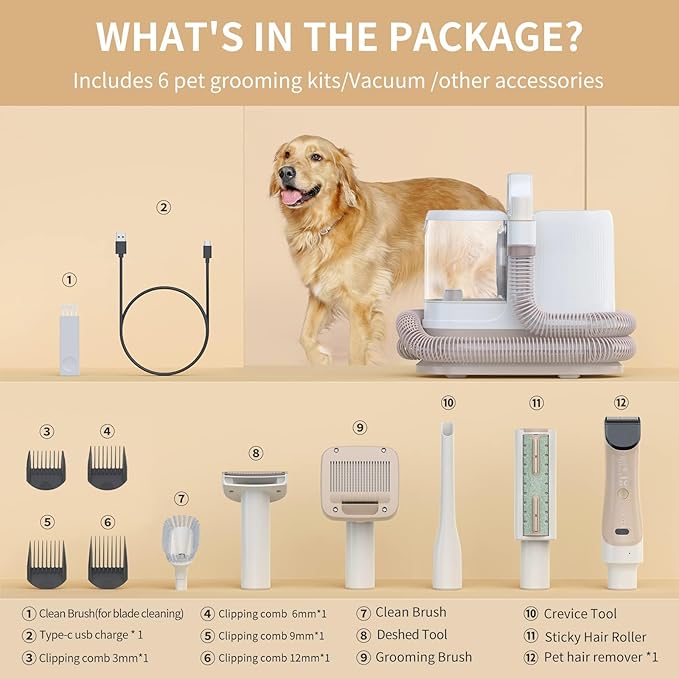 WHAT'S IN THE PACKAGE?

Includes 6 pet grooming kits/Vacuum /other accessories

②

①

③ ④

⑤ ⑥

⑦

⑧

⑨

⑩

⑪

⑫

① Clean Brush(for blade cleaning)
② Type-c usb charge * 1
③ Clipping comb 3mm*1

④ Clipping comb 6mm*1
⑤ Clipping comb 9mm*1
⑥ Clipping comb 12mm*1

⑦ Clean Brush
⑧ Deshed Tool
⑨ Grooming Brush

⑩ Crevice Tool
⑪ Sticky Hair Roller
⑫ Pet hair remover *1