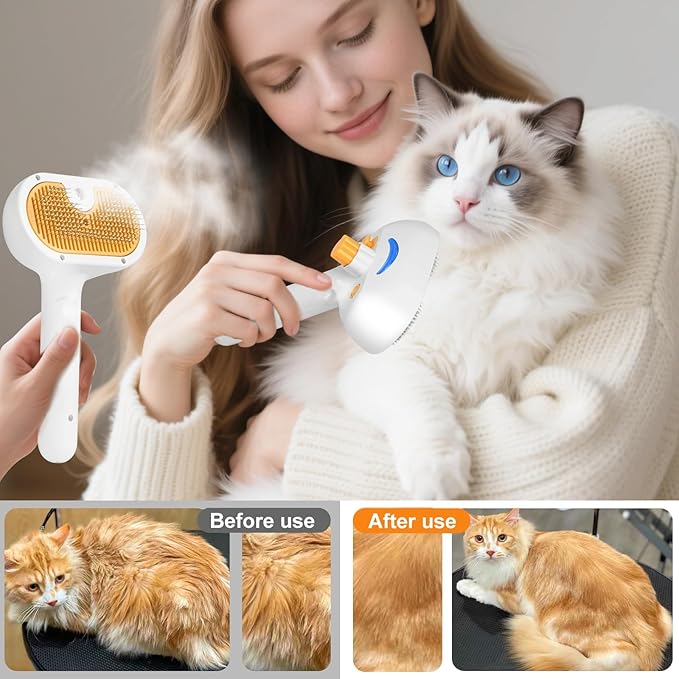 Before use

After use