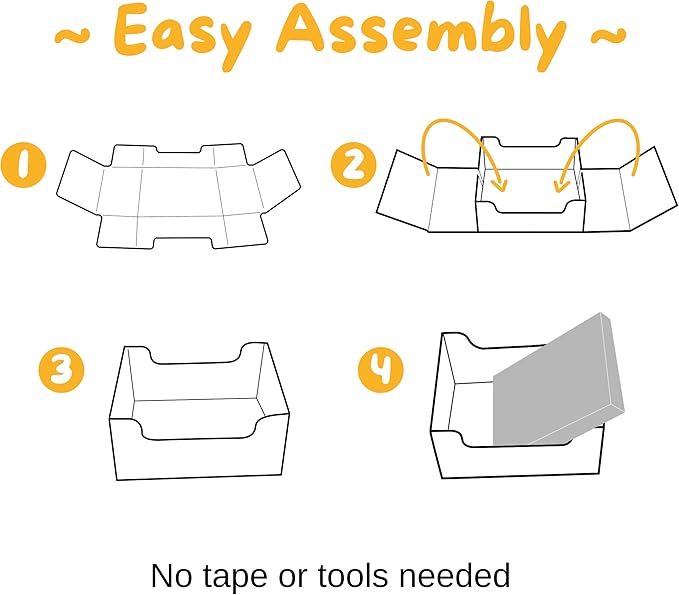 ~ Easy Assembly ~

1

2

3

4

No tape or tools needed