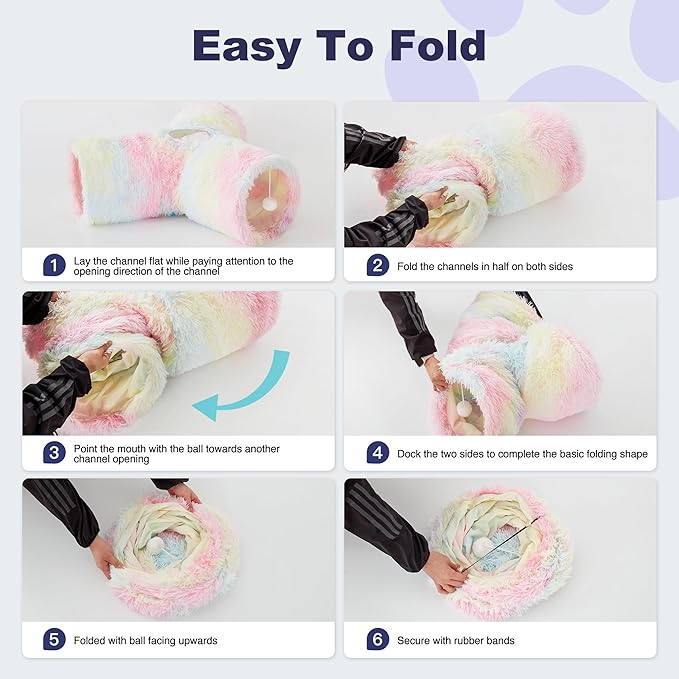 Easy To Fold

1 Lay the channel flat while paying attention to the opening direction of the channel

2 Fold the channels in half on both sides

3 Point the mouth with the ball towards another channel opening

4 Dock the two sides to complete the basic folding shape

5 Folded with ball facing upwards

6 Secure with rubber bands