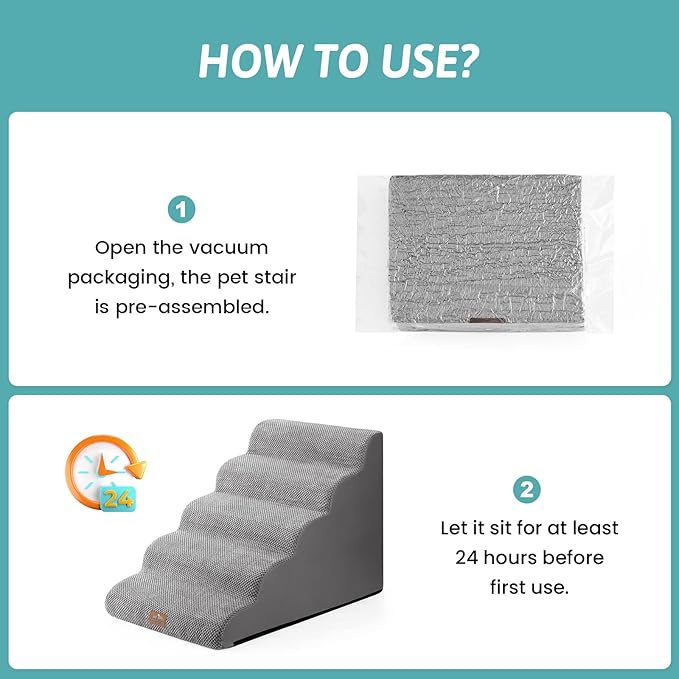 HOW TO USE?

1

Open the vacuum packaging, the pet stair is pre-assembled.

24

2

Let it sit for at least 24 hours before first use.