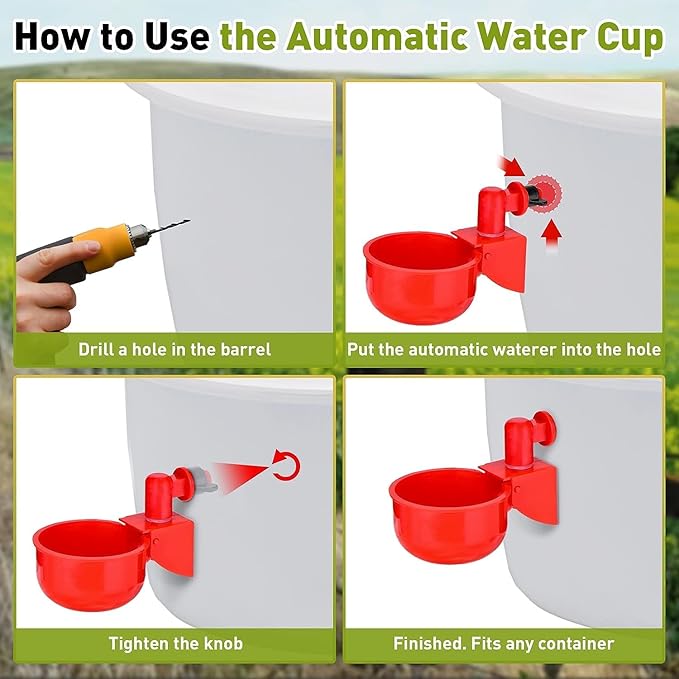 How to Use the Automatic Water Cup

Drill a hole in the barrel

Put the automatic waterer into the hole

Tighten the knob

Finished. Fits any container