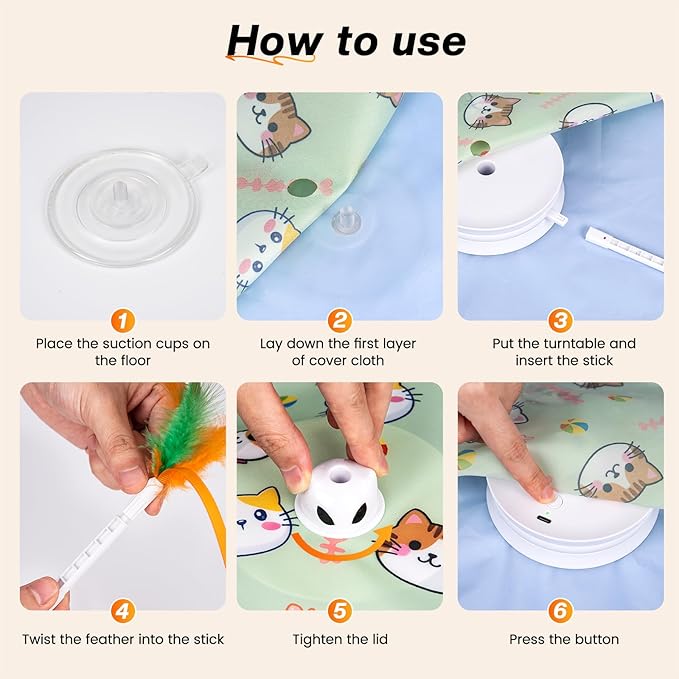 How to use

1
Place the suction cups on the floor

2
Lay down the first layer of cover cloth

3
Put the turntable and insert the stick

4
Twist the feather into the stick

5
Tighten the lid

6
Press the button