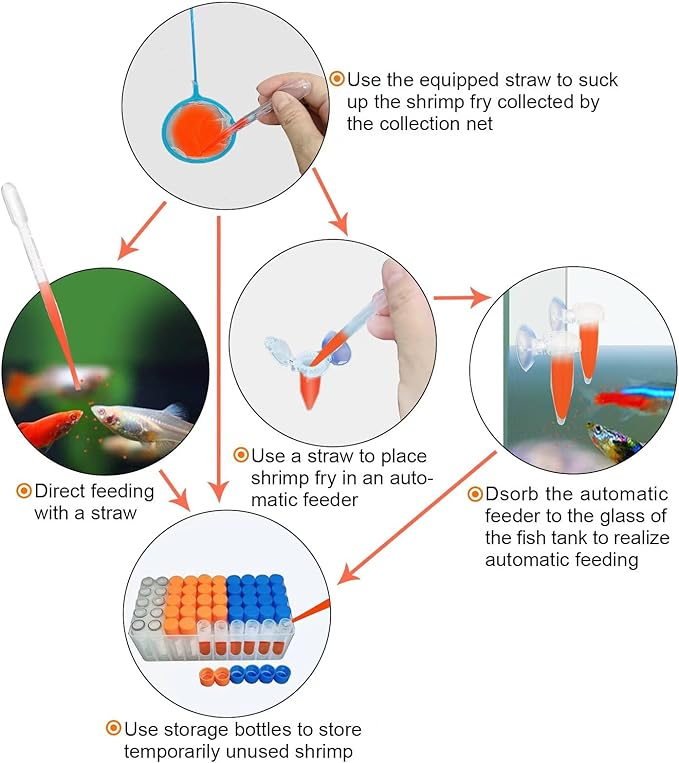 Use the equipped straw to suck up the shrimp fry collected by the collection net

Direct feeding with a straw

Use a straw to place shrimp fry in an automatic feeder

Dsorb the automatic feeder to the glass of the fish tank to realize automatic feeding

Use storage bottles to store temporarily unused shrimp