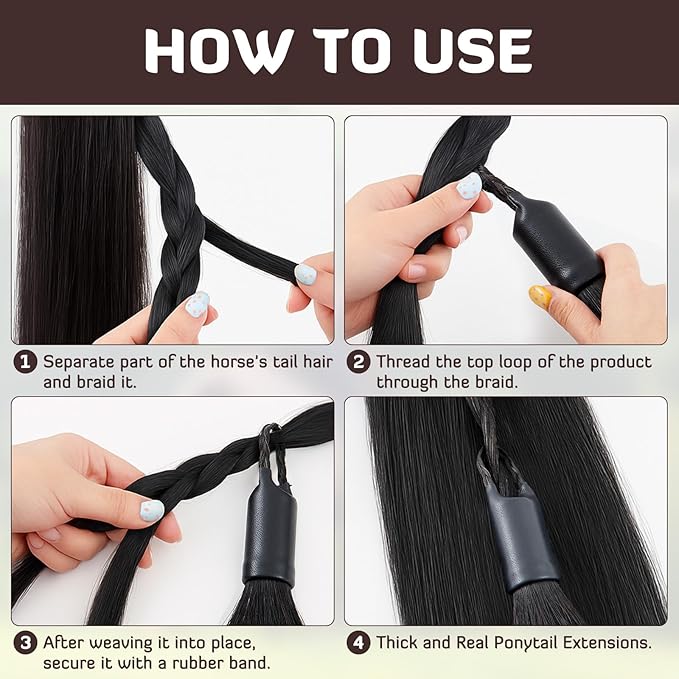 HOW TO USE

1 Separate part of the horse's tail hair and braid it.

2 Thread the top loop of the product through the braid.

3 After weaving it into place, secure it with a rubber band.

4 Thick and Real Ponytail Extensions.