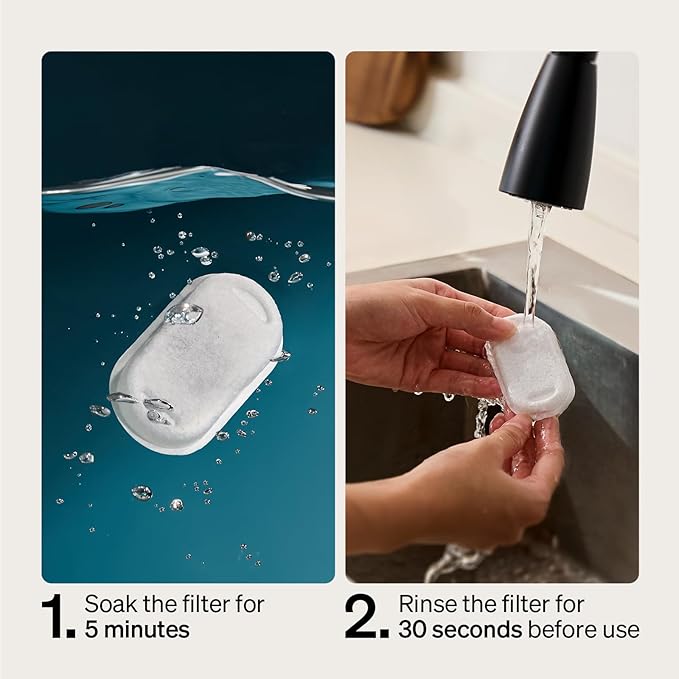 1. Soak the filter for 5 minutes

2. Rinse the filter for 30 seconds before use