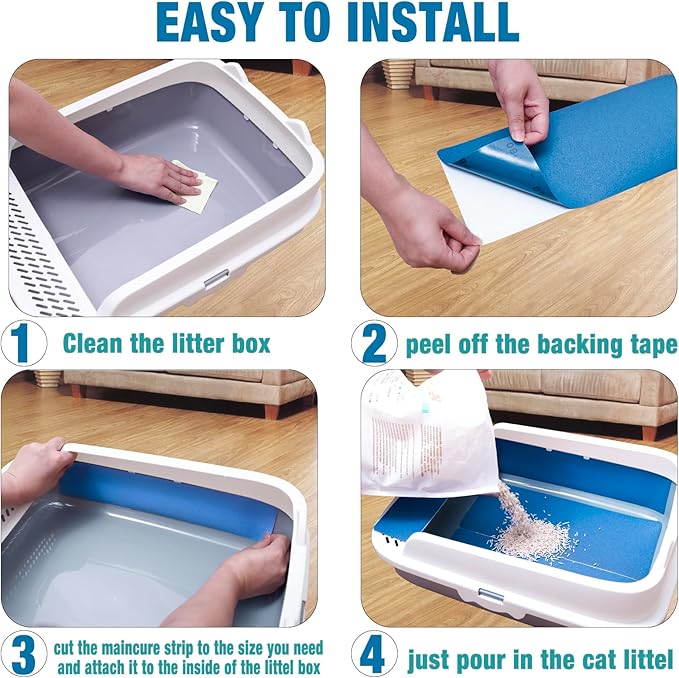 EASY TO INSTALL

1 Clean the litter box

2 peel off the backing tape

3 cut the maincure strip to the size you need and attach it to the inside of the littel box

4 just pour in the cat littel