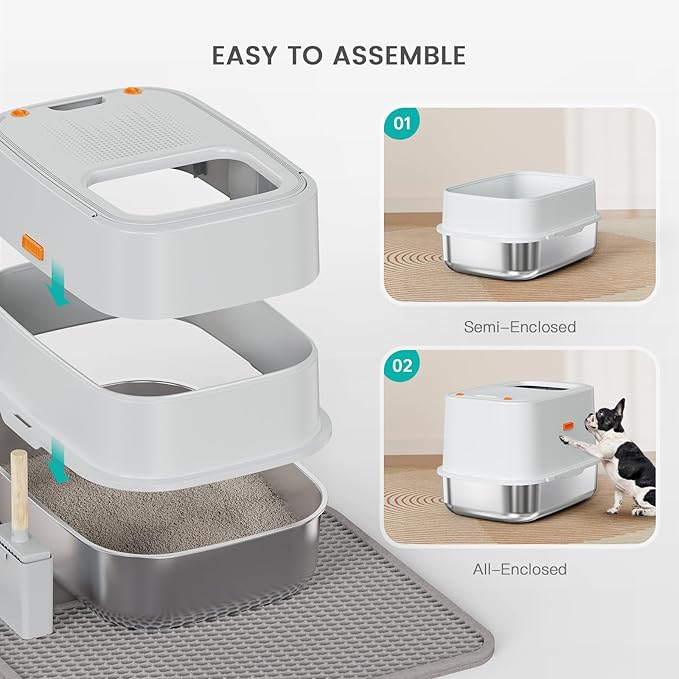 EASY TO ASSEMBLE

01

Semi-Enclosed

02

All-Enclosed