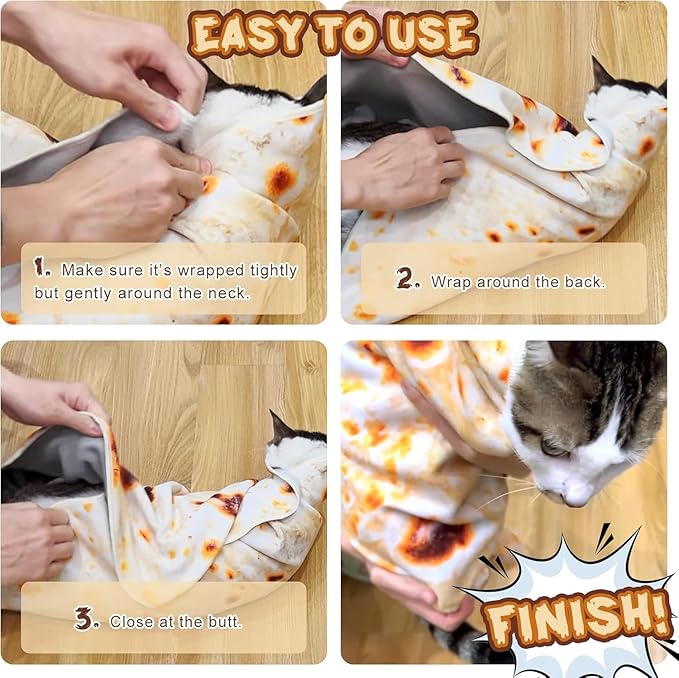 EASY TO USE

1. Make sure it's wrapped tightly but gently around the neck.

2. Wrap around the back.

3. Close at the butt.

FINISH!