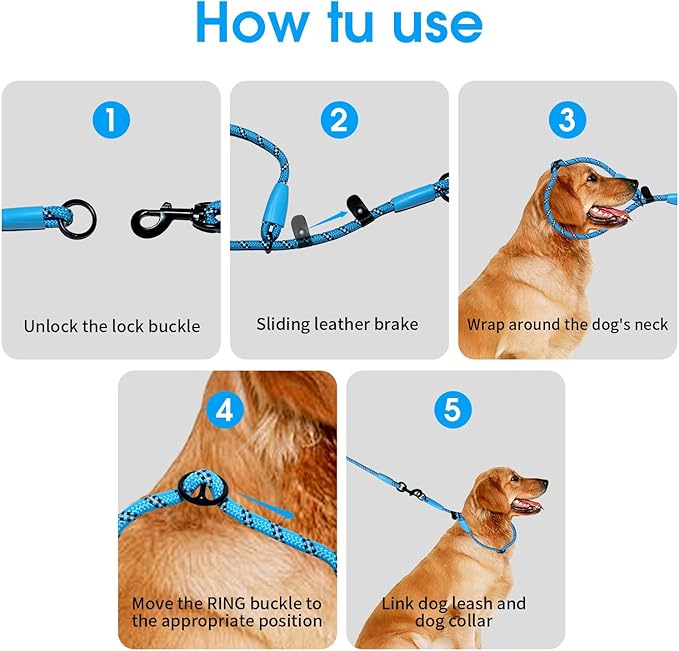 How tu use

1

Unlock the lock buckle

2

Sliding leather brake

3

Wrap around the dog's neck

4

Move the RING buckle to the appropriate position

5

Link dog leash and dog collar