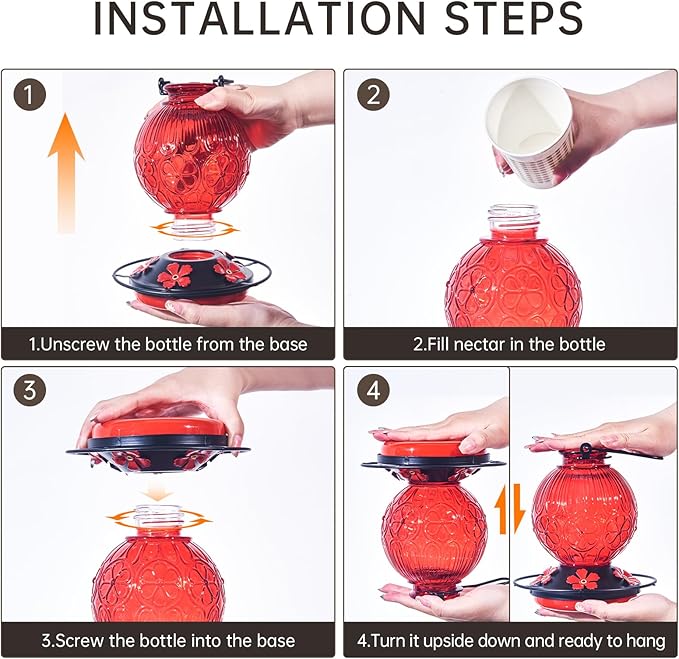 INSTALLATION STEPS

1

1.Unscrew the bottle from the base

2

2.Fill nectar in the bottle

3

3.Screw the bottle into the base

4

4.Turn it upside down and ready to hang