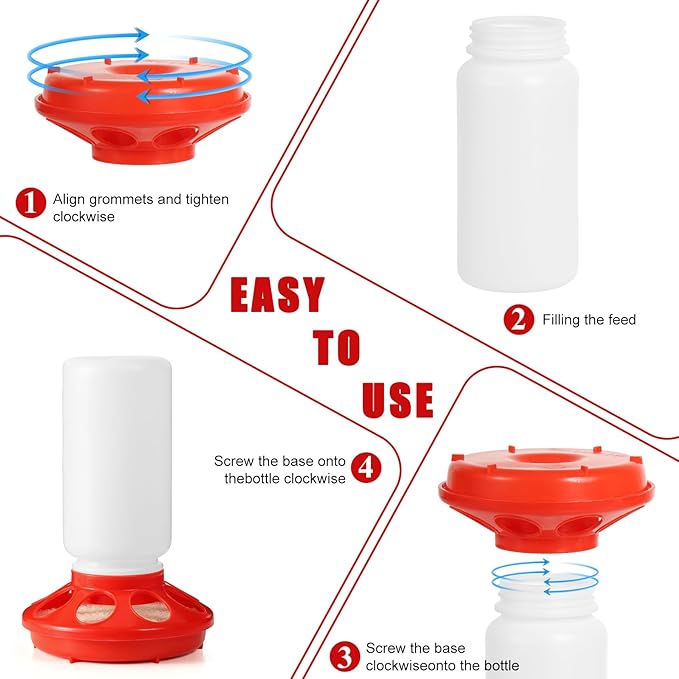 1 Align grommets and tighten clockwise

2 Filling the feed

EASY TO USE

Screw the base onto thebottle clockwise 4

3 Screw the base clockwiseonto the bottle