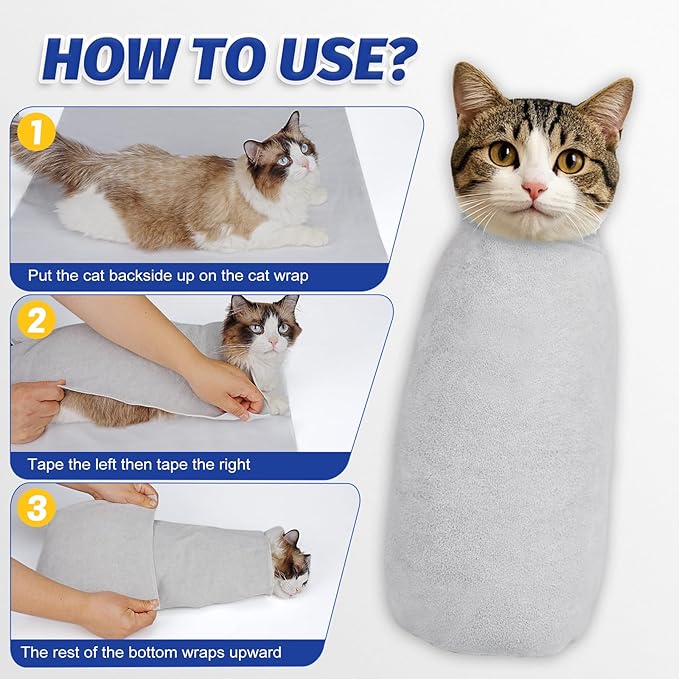 HOW TO USE?

1

Put the cat backside up on the cat wrap

2

Tape the left then tape the right

3

The rest of the bottom wraps upward