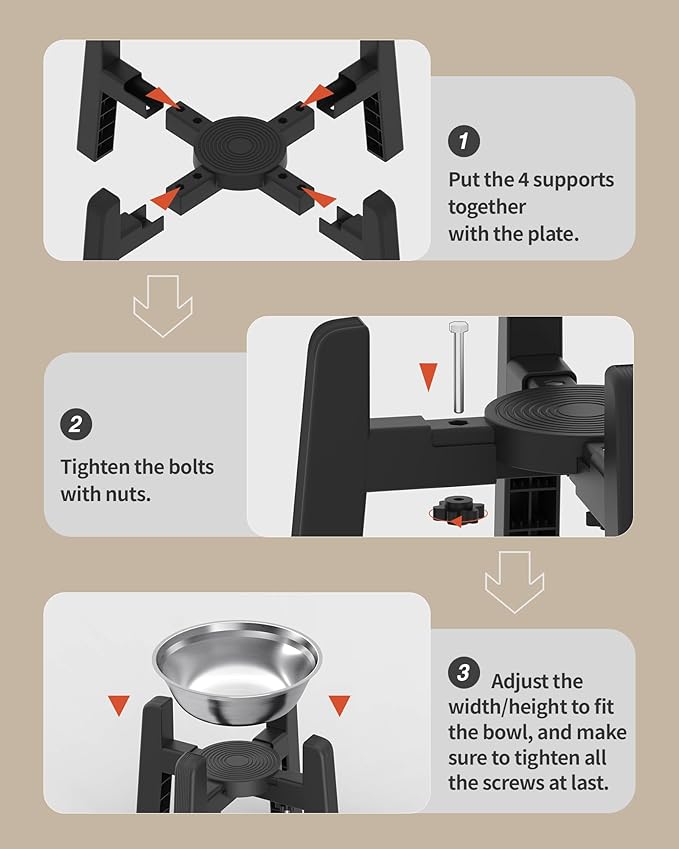 1
Put the 4 supports together with the plate.

2
Tighten the bolts with nuts.

3 Adjust the width/height to fit the bowl, and make sure to tighten all the screws at last.