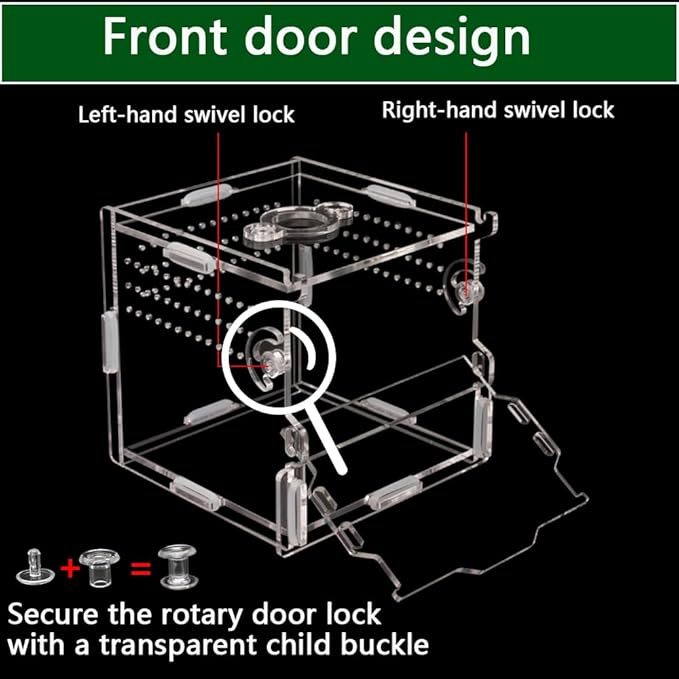 Front door design

Left-hand swivel lock

Right-hand swivel lock

+ =

Secure the rotary door lock with a transparent child buckle