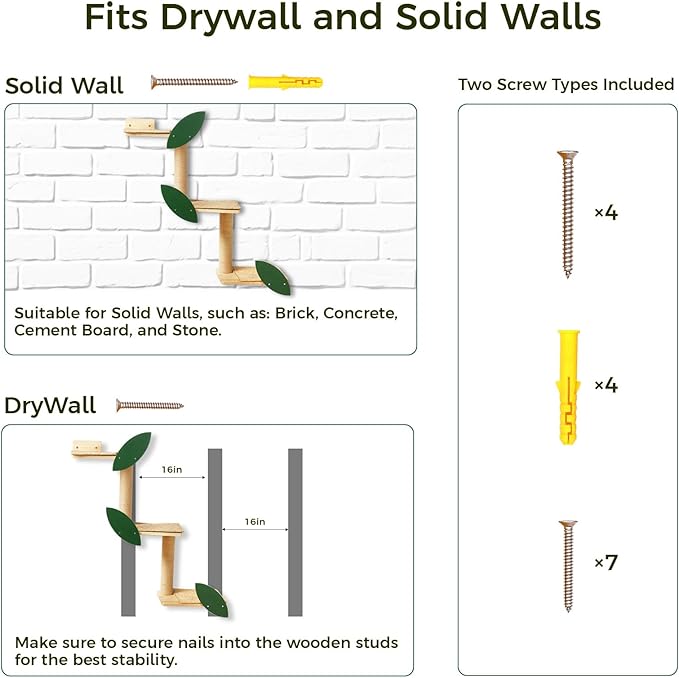 Fits Drywall and Solid Walls

Solid Wall

Suitable for Solid Walls, such as: Brick, Concrete, Cement Board, and Stone.

DryWall

16in

16in

Make sure to secure nails into the wooden studs for the best stability.

Two Screw Types Included

×4

×4

×7