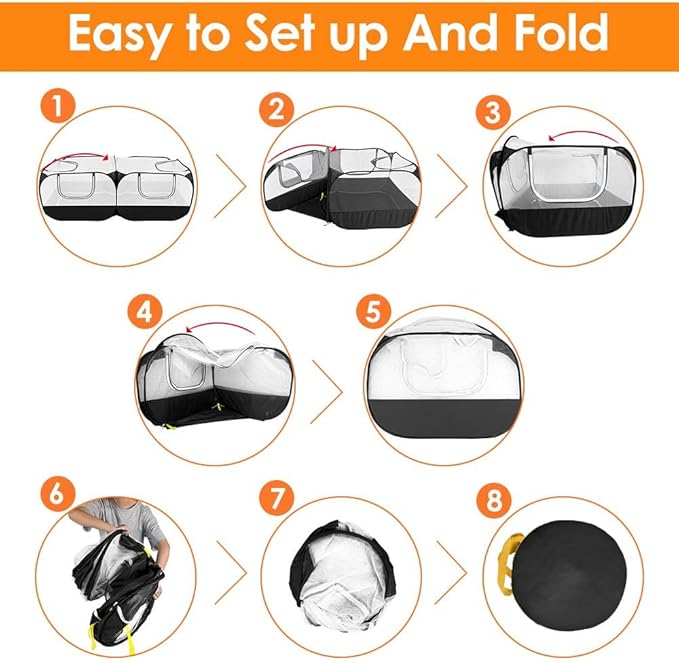 Easy to Set up And Fold

1

2

3

4

5

6

7

8