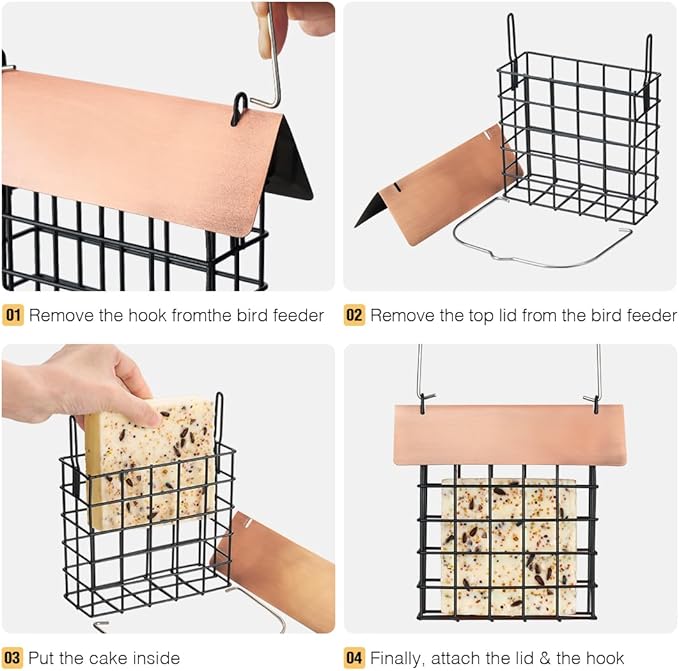 01 Remove the hook fromthe bird feeder

02 Remove the top lid from the bird feeder

03 Put the cake inside

04 Finally, attach the lid & the hook