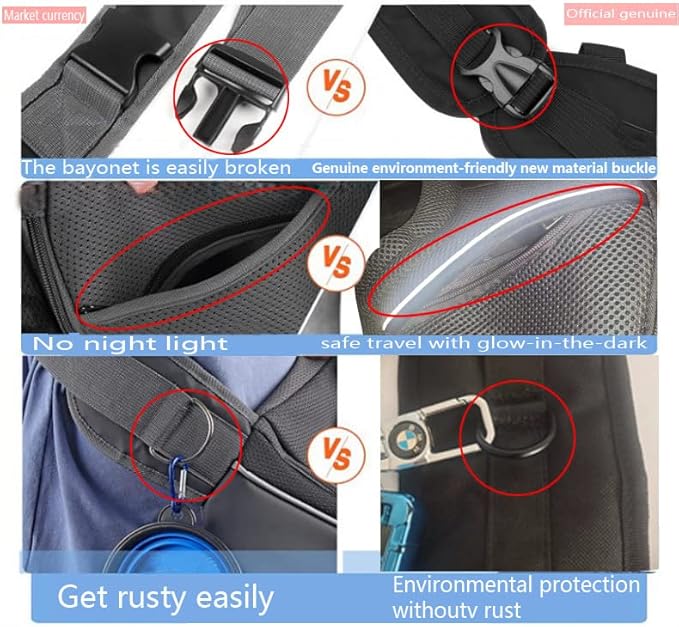 Market currency

Official genuine

VS

The bayonet is easily broken

Genuine environment-friendly new material buckle

VS

No night light

safe travel with glow-in-the-dark

VS

Get rusty easily

Environmental protection withoutv rust