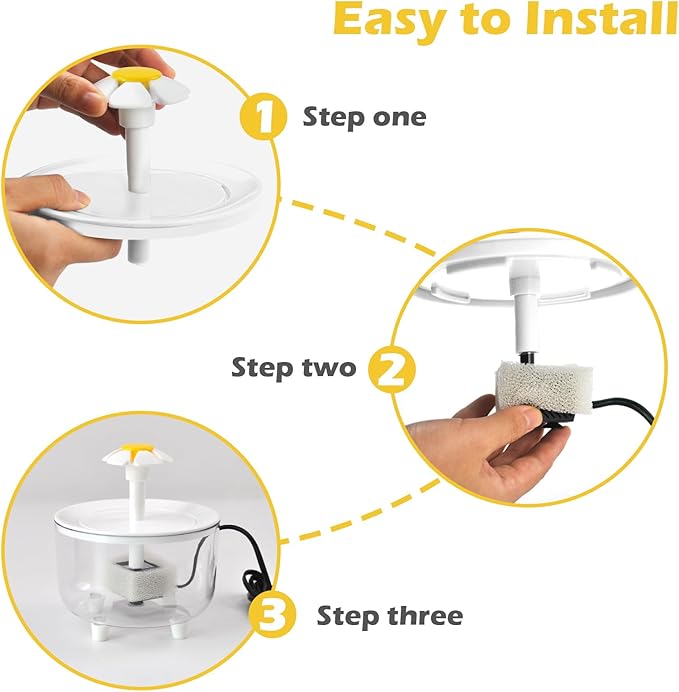 Easy to Install

1 Step one

Step two 2

3 Step three