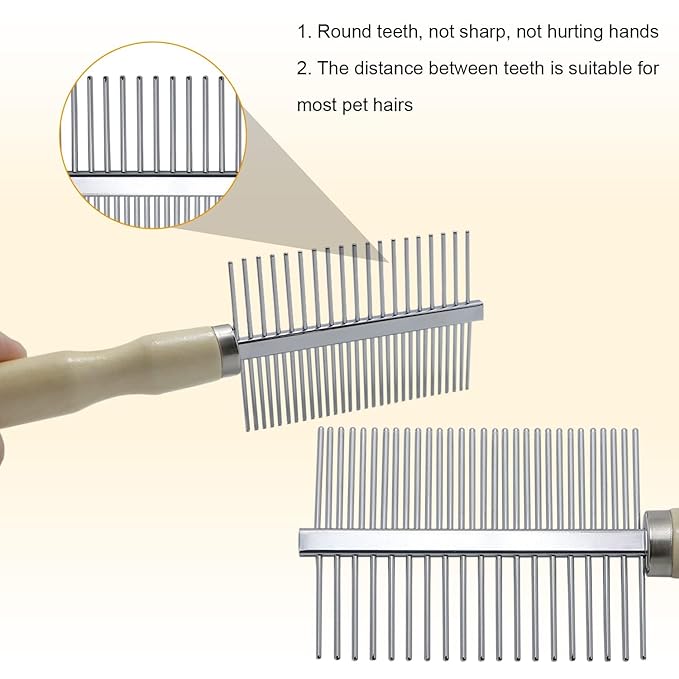 1. Round teeth, not sharp, not hurting hands

2. The distance between teeth is suitable for most pet hairs