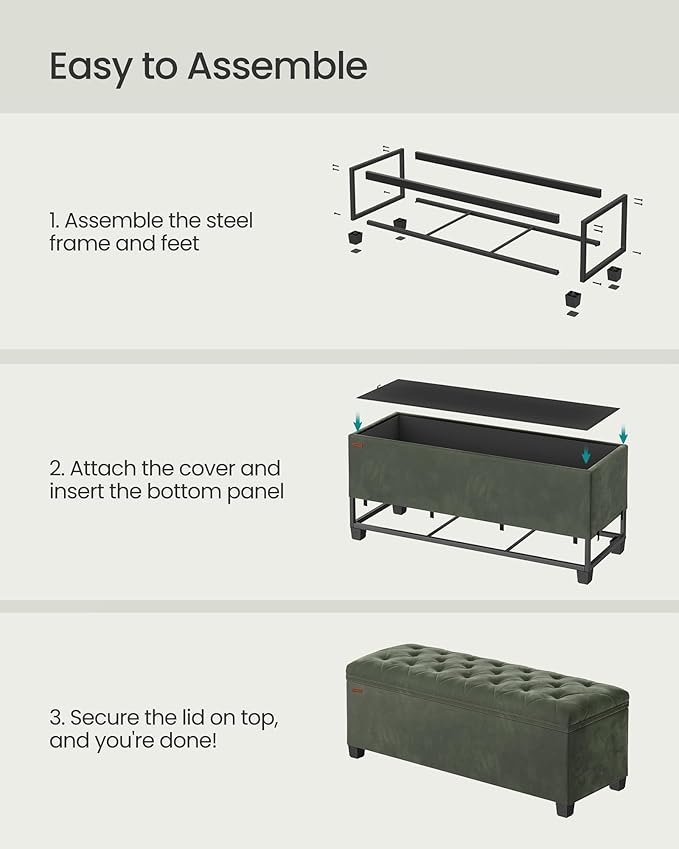 Easy to Assemble

1. Assemble the steel frame and feet

2. Attach the cover and insert the bottom panel

3. Secure the lid on top, and you're done!