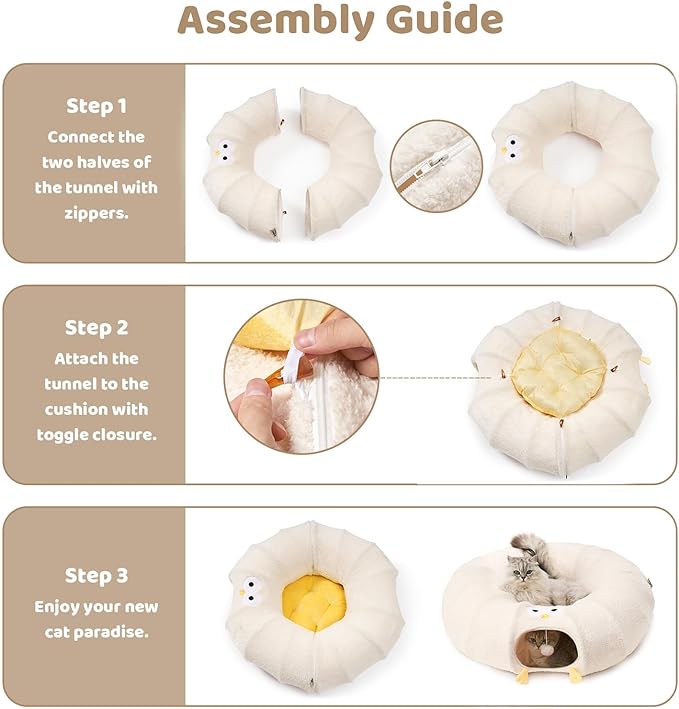 Assembly Guide

Step 1
Connect the two halves of the tunnel with zippers.

Step 2
Attach the tunnel to the cushion with toggle closure.

Step 3
Enjoy your new cat paradise.