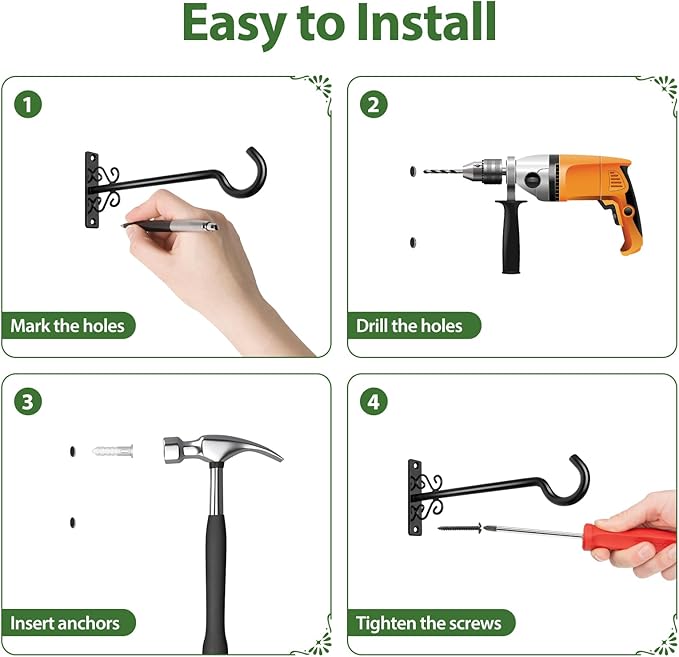 Easy to Install

1

Mark the holes

2

Drill the holes

3

Insert anchors

4

Tighten the screws