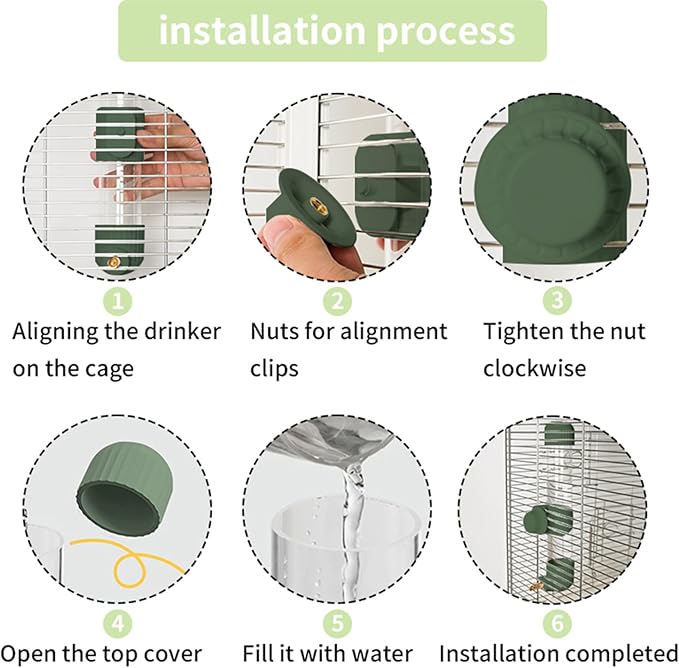 installation process

1
Aligning the drinker on the cage

2
Nuts for alignment clips

3
Tighten the nut clockwise

4
Open the top cover

5
Fill it with water

6
Installation completed