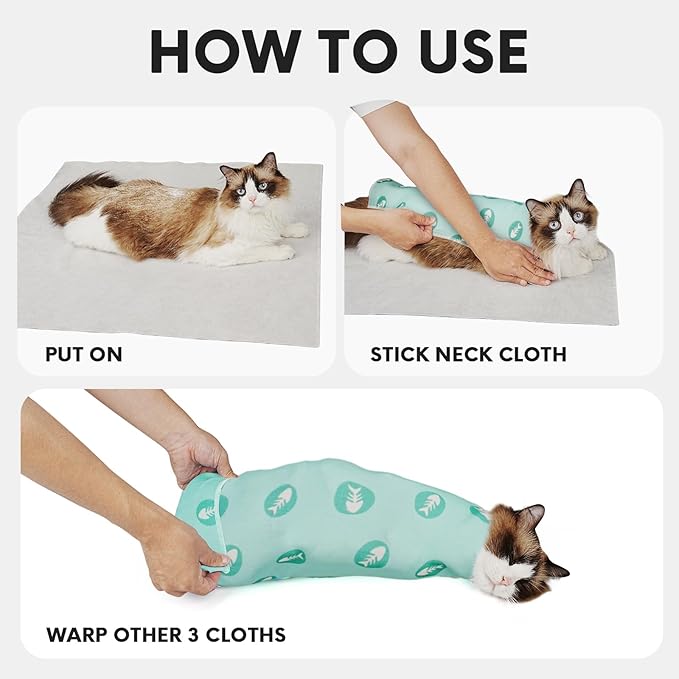 HOW TO USE

PUT ON

STICK NECK CLOTH

WARP OTHER 3 CLOTHS