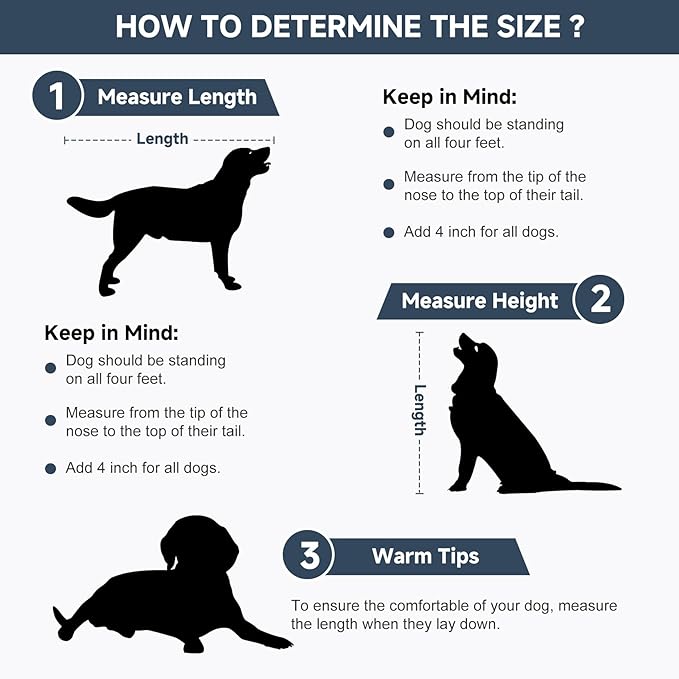 HOW TO DETERMINE THE SIZE ?

1 Measure Length

Length

Keep in Mind:

Dog should be standing on all four feet.

Measure from the tip of the nose to the top of their tail.

Add 4 inch for all dogs.

Keep in Mind:

Dog should be standing on all four feet.

Measure from the tip of the nose to the top of their tail.

Add 4 inch for all dogs.

Measure Height 2

Length

3 Warm Tips

To ensure the comfortable of your dog, measure the length when they lay down.