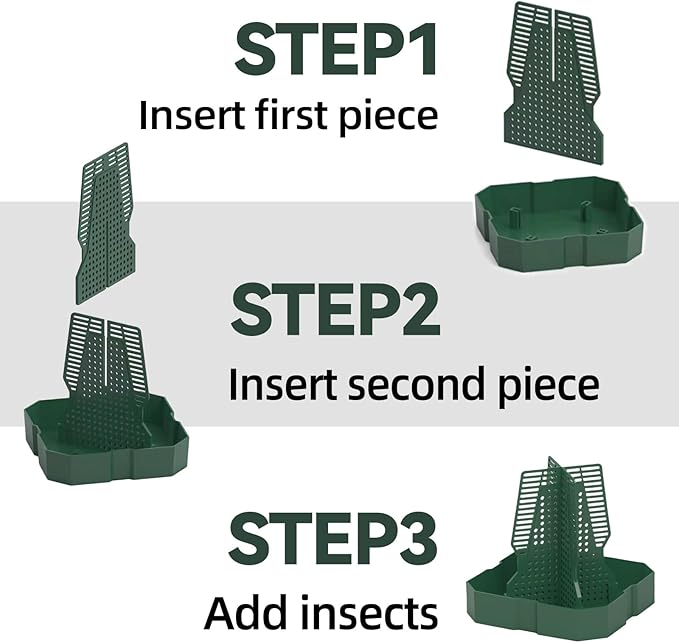 STEP1
Insert first piece

STEP2
Insert second piece

STEP3
Add insects