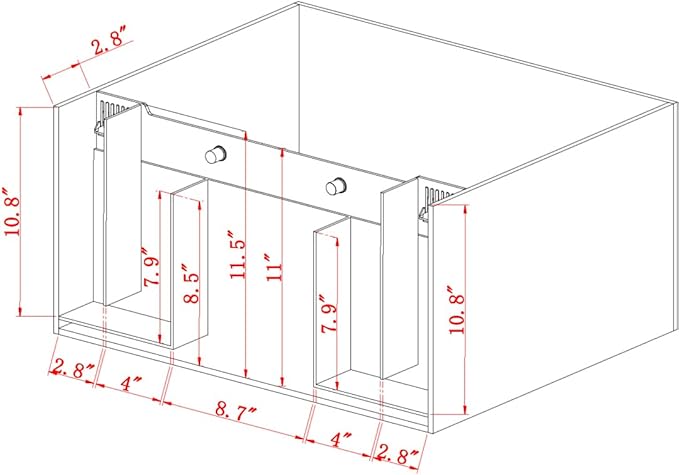 2.8″

10.8″

7.9″

8.5″

11.5″

11″

7.9″

10.8″

2.8″

4″

8.7″

4″

2.8″